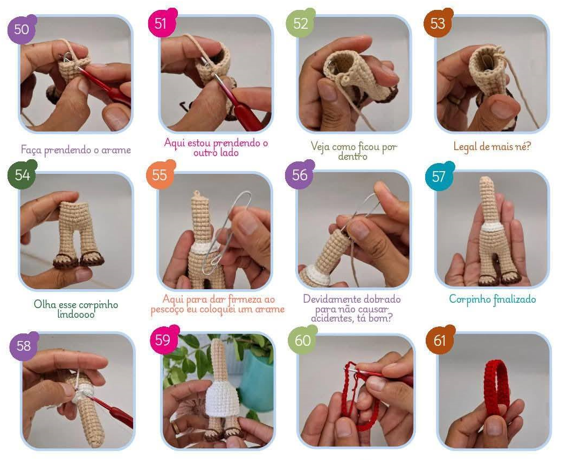 50

Faça prendendo o arame

51

Aqui estou prendendo o outro lado

52

Veja como ficou por dentro

53

Legal de mais né?

54

Olha esse corpinho lindoooo

55

Aqui para dar firmeza ao pescoço eu coloquei um arame

56

Devidamente dobrado para não causar acidentes, tá bom?

57

Corpinho finalizado

58

59

60

61