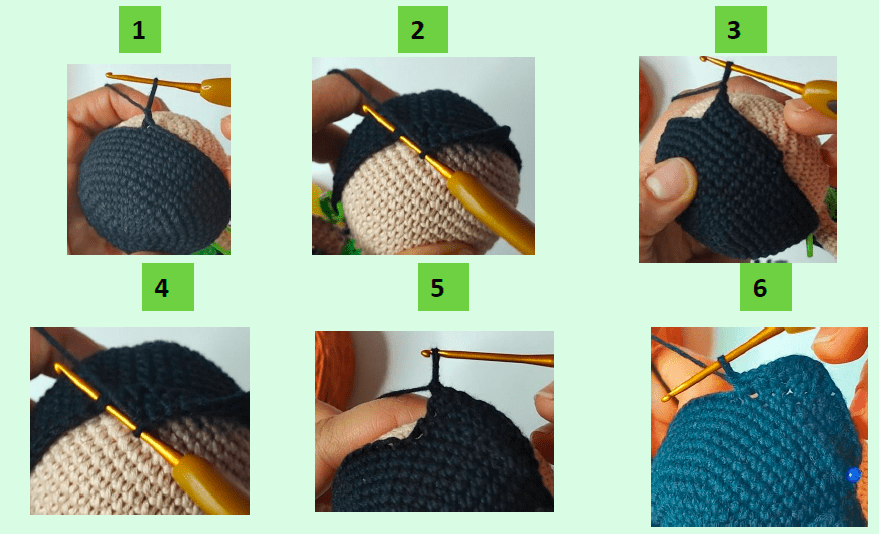 1

2

3

4

5

6